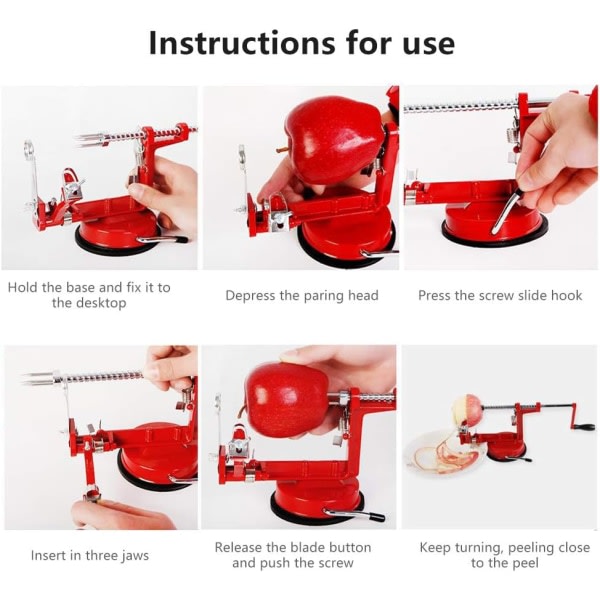 Instructions for use

Hold the base and fix it to the desktop

Depress the paring head

Press the screw slide hook

Insert in three jaws

Release the blade button and push the screw

Keep turning, peeling close to the peel