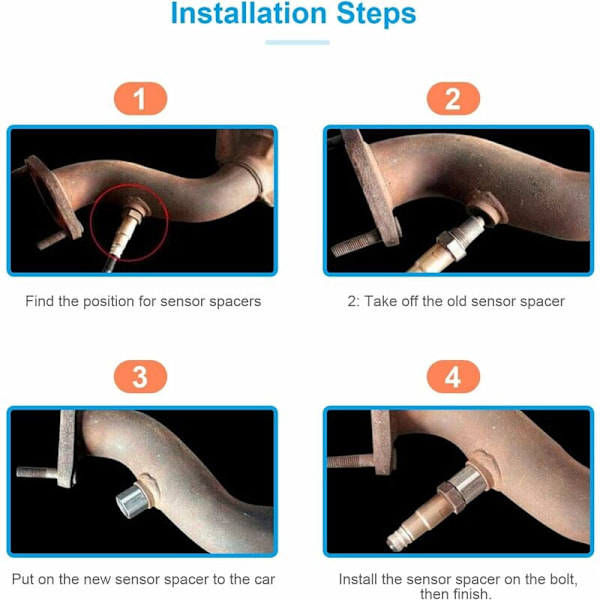 Installation Steps

1

Find the position for sensor spacers

2

2: Take off the old sensor spacer

3

Put on the new sensor spacer to the car

4

Install the sensor spacer on the bolt, then finish.