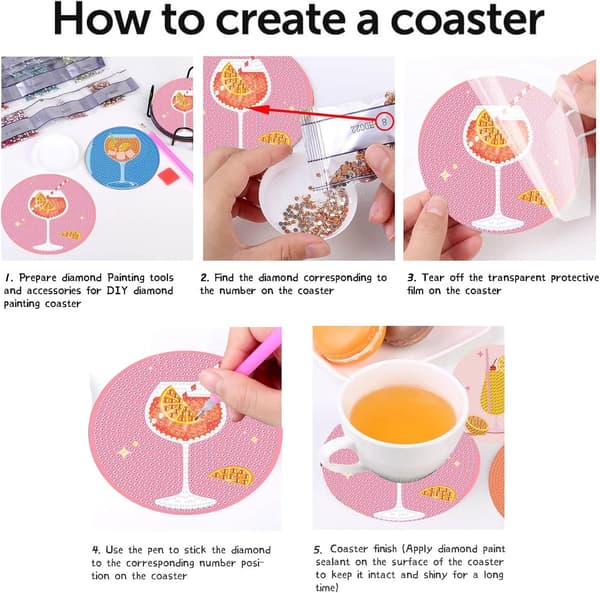 How to create a coaster

8

1. Prepare diamond Painting tools and accessories for DIY diamond painting coaster

2. Find the diamond corresponding to the number on the coaster

3. Tear off the transparent protective film on the coaster

4. Use the pen to stick the diamond to the corresponding number position on the coaster

5. Coaster finish (Apply diamond paint sealant on the surface of the coaster to keep it intact and shiny for a long time)