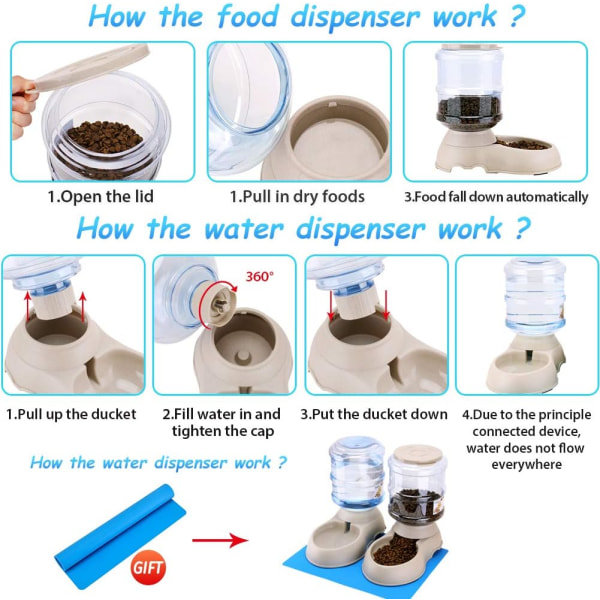 How the food dispenser work ?

1.Open the lid

1.Pull in dry foods

3.Food fall down automatically

How the water dispenser work ?

360°

1.Pull up the ducket

2.Fill water in and tighten the cap

3.Put the ducket down

4.Due to the principle connected device, water does not flow everywhere

How the water dispenser work ?

GIFT