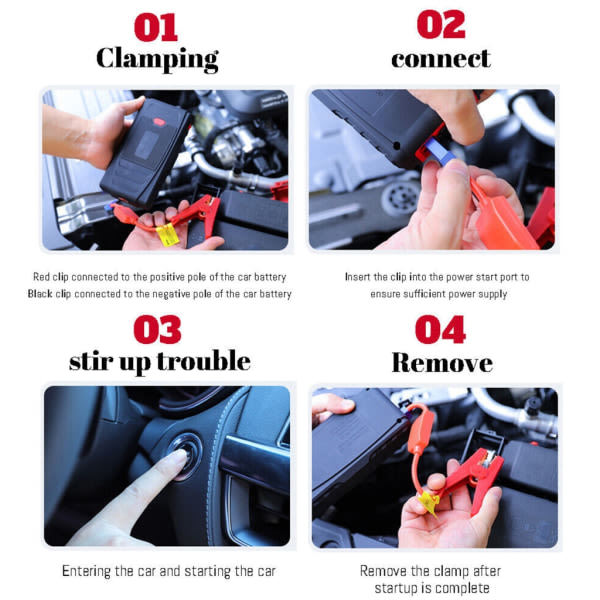 01
Clamping

Red clip connected to the positive pole of the car battery
Black clip connected to the negative pole of the car battery

02
connect

Insert the clip into the power start port to ensure sufficient power supply

03
stir up trouble

Entering the car and starting the car

04
Remove

Remove the clamp after startup is complete