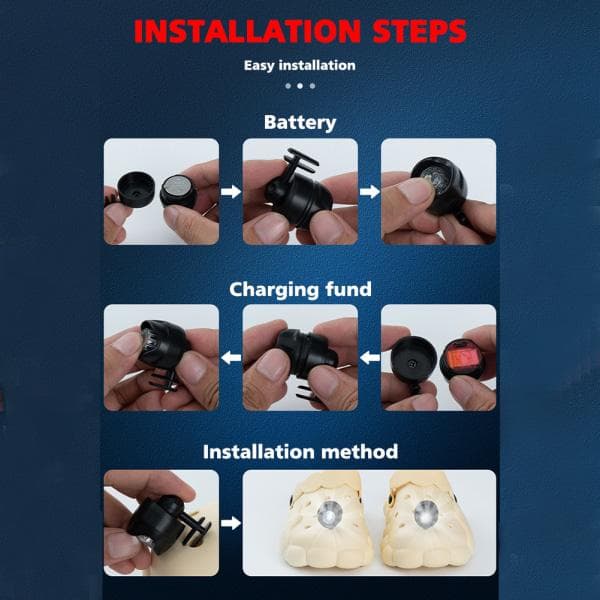 INSTALLATION STEPS

Easy installation

Battery

Charging fund

Installation method