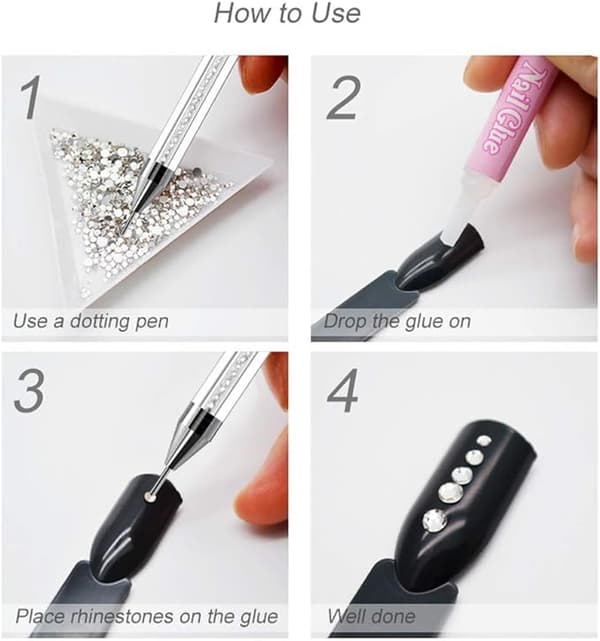 How to Use

1

Use a dotting pen

2

Nail Glue

Drop the glue on

3

Place rhinestones on the glue

4

Well done