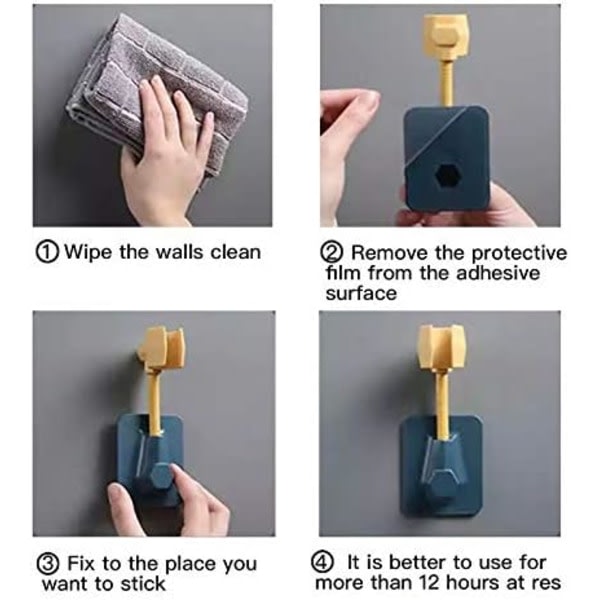 ① Wipe the walls clean

② Remove the protective film from the adhesive surface

③ Fix to the place you want to stick

④ It is better to use for more than 12 hours at res