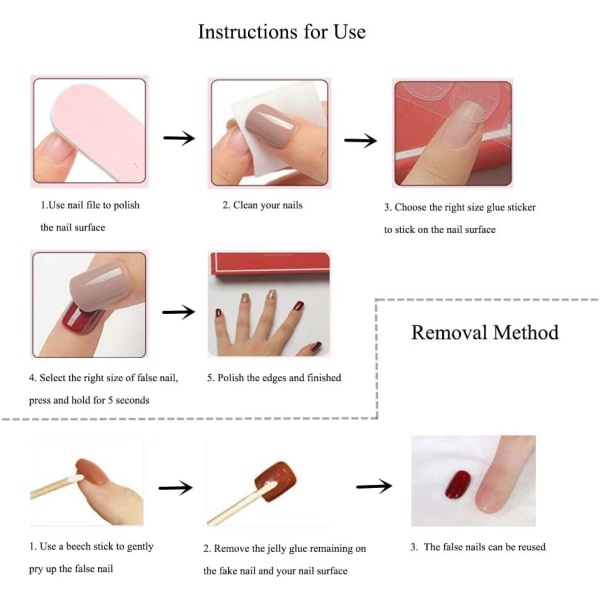 Instructions for Use

1.Use nail file to polish the nail surface

2. Clean your nails

3. Choose the right size glue sticker to stick on the nail surface

4. Select the right size of false nail, press and hold for 5 seconds

5. Polish the edges and finished

Removal Method

1. Use a beech stick to gently pry up the false nail

2. Remove the jelly glue remaining on the fake nail and your nail surface

3. The false nails can be reused