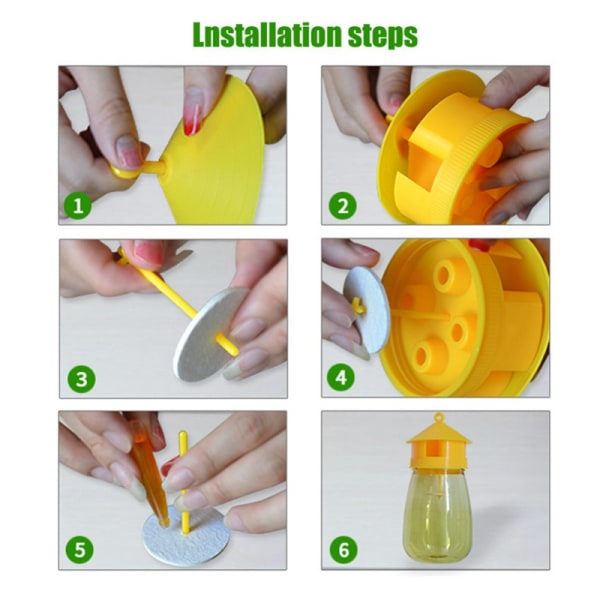 Lnstallation steps

1

2

3

4

5

6