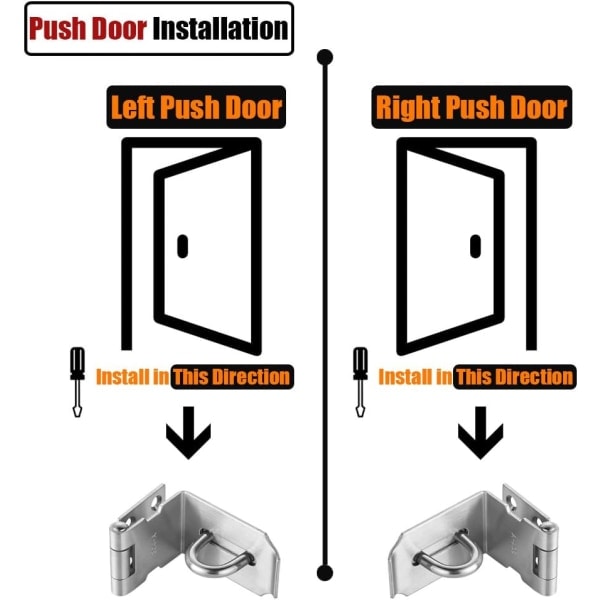 Push Door Installation

Left Push Door

Install in This Direction

Right Push Door

Install in This Direction