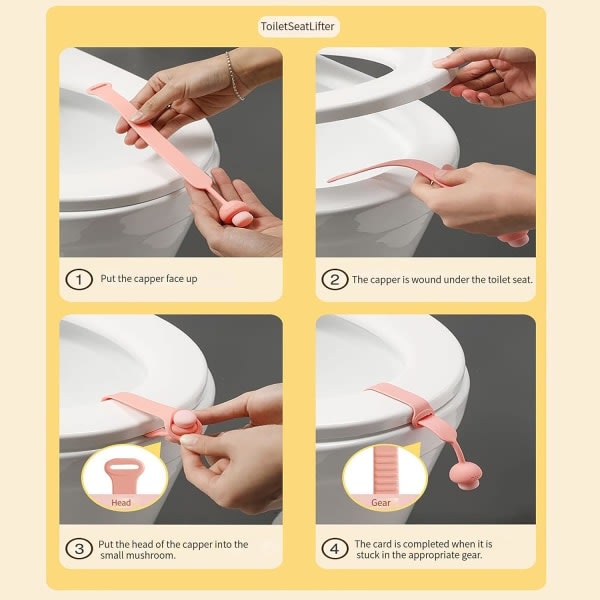 ToiletSeatLifter

1 Put the capper face up

2 The capper is wound under the toilet seat.

Head

3 Put the head of the capper into the small mushroom.

Gear

4 The card is completed when it is stuck in the appropriate gear.