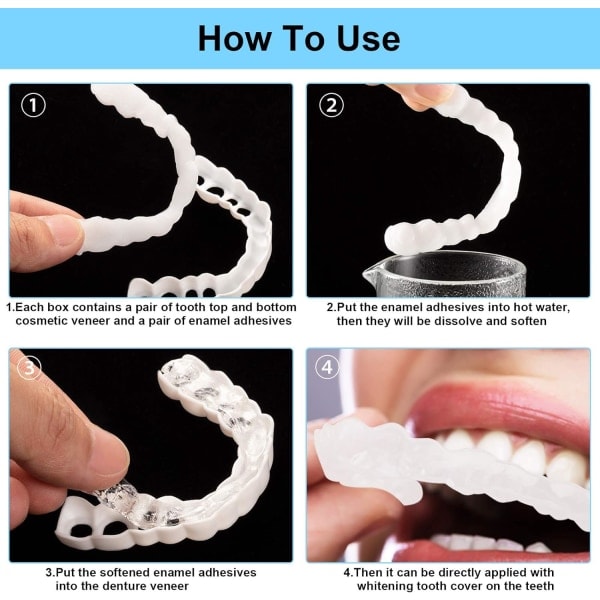 How To Use

1

1.Each box contains a pair of tooth top and bottom cosmetic veneer and a pair of enamel adhesives

2

2.Put the enamel adhesives into hot water, then they will be dissolve and soften

3

3.Put the softened enamel adhesives into the denture veneer

4

4.Then it can be directly applied with whitening tooth cover on the teeth