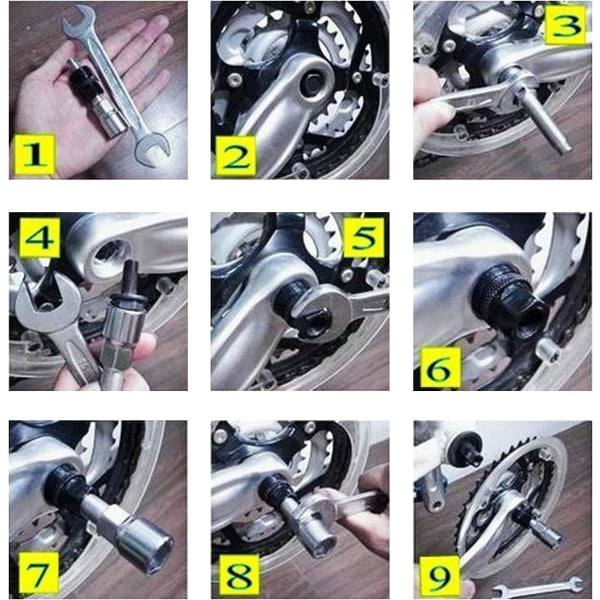 1

2

3

4

5

6

7

8

9