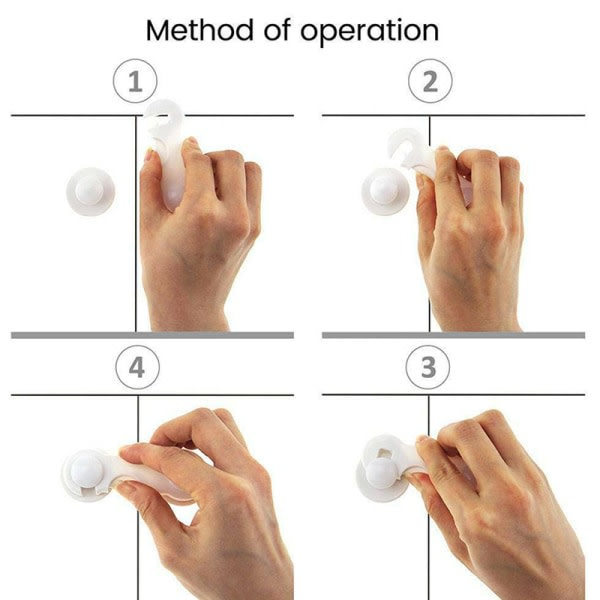 Method of operation

1

2

4

3