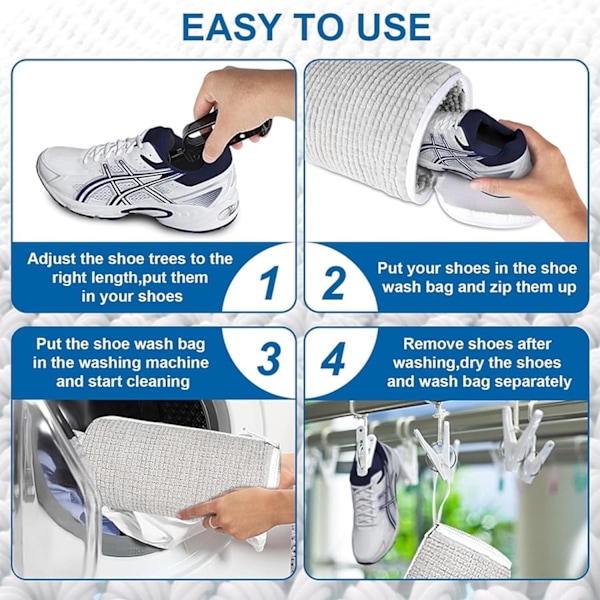 EASY TO USE

Adjust the shoe trees to the right length,put them in your shoes

1

2

Put your shoes in the shoe wash bag and zip them up

Put the shoe wash bag in the washing machine and start cleaning

3

4

Remove shoes after washing,dry the shoes and wash bag separately