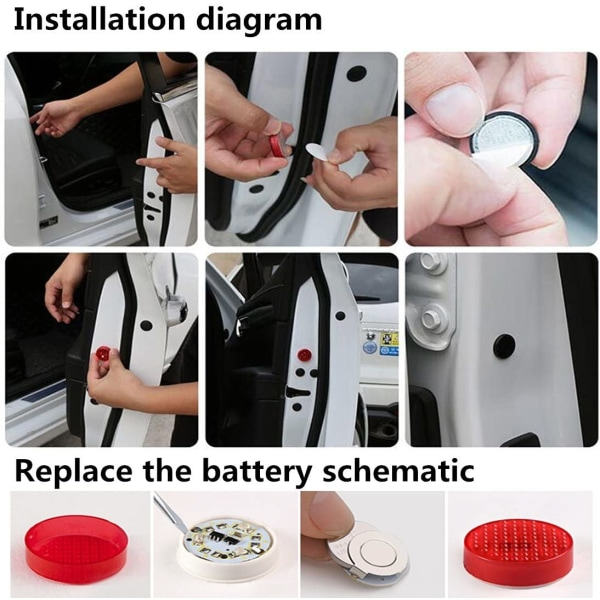 Installation diagram

Replace the battery schematic