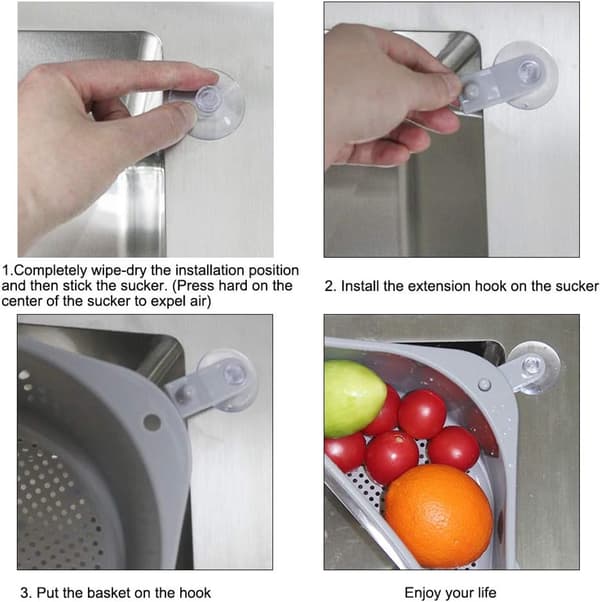 1.Completely wipe-dry the installation position and then stick the sucker. (Press hard on the center of the sucker to expel air)

2. Install the extension hook on the sucker

3. Put the basket on the hook

Enjoy your life