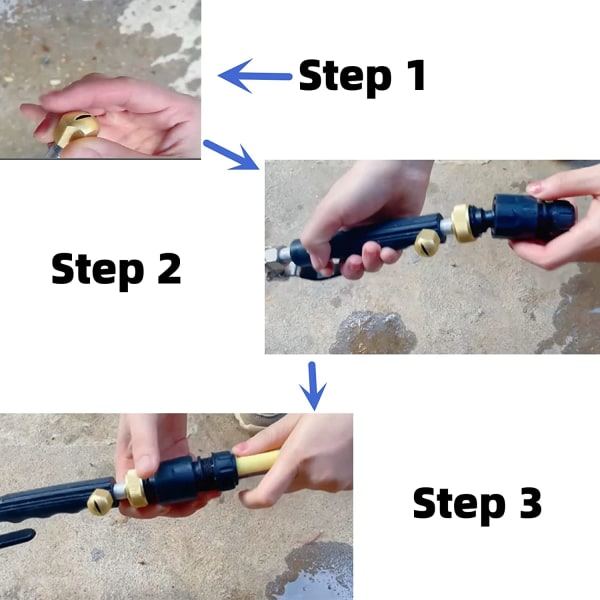 Step 1

Step 2

Step 3