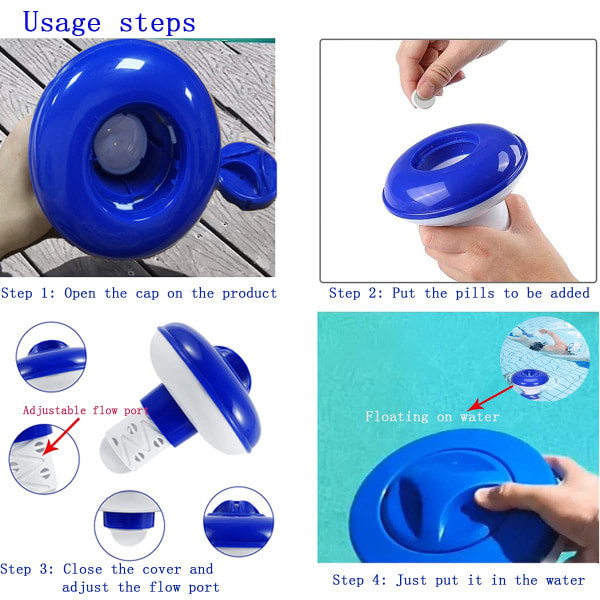 Usage steps

Step 1: Open the cap on the product

Step 2: Put the pills to be added

Adjustable flow port

Step 3: Close the cover and adjust the flow port

Floating on water

Step 4: Just put it in the water