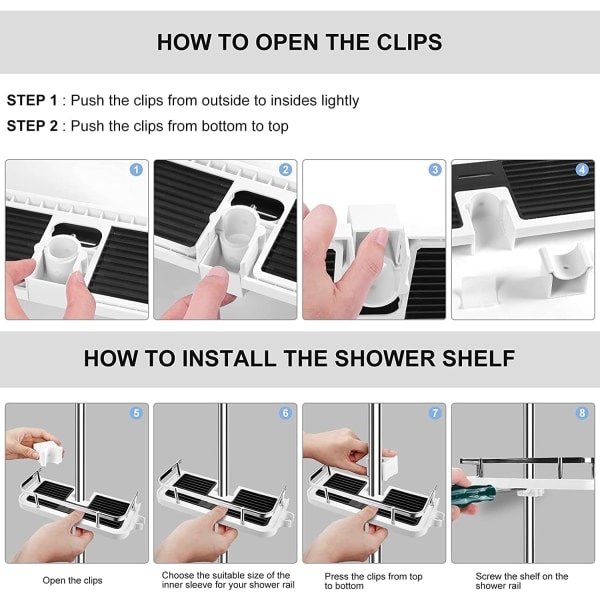 HOW TO OPEN THE CLIPS

STEP 1 : Push the clips from outside to insides lightly

STEP 2 : Push the clips from bottom to top

1

2

3

4

HOW TO INSTALL THE SHOWER SHELF

5

6

7

8

Open the clips

Choose the suitable size of the inner sleeve for your shower rail

Press the clips from top to bottom

Screw the shelf on the shower rail