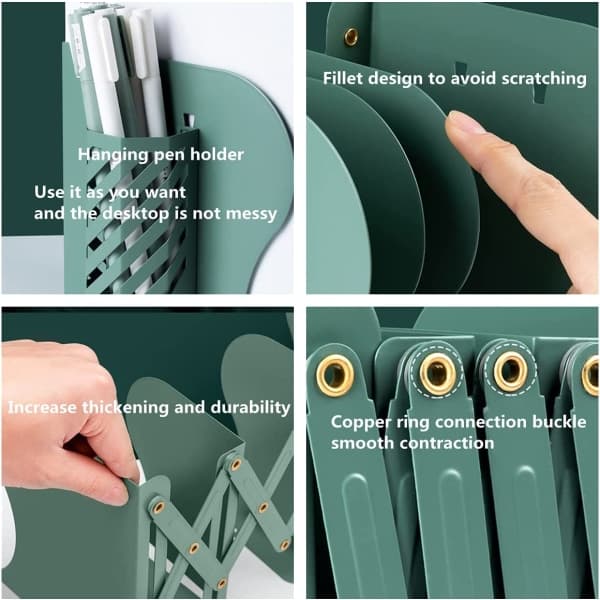 Hanging pen holder

Use it as you want and the desktop is not messy

Fillet design to avoid scratching

Increase thickening and durability

Copper ring connection buckle smooth contraction