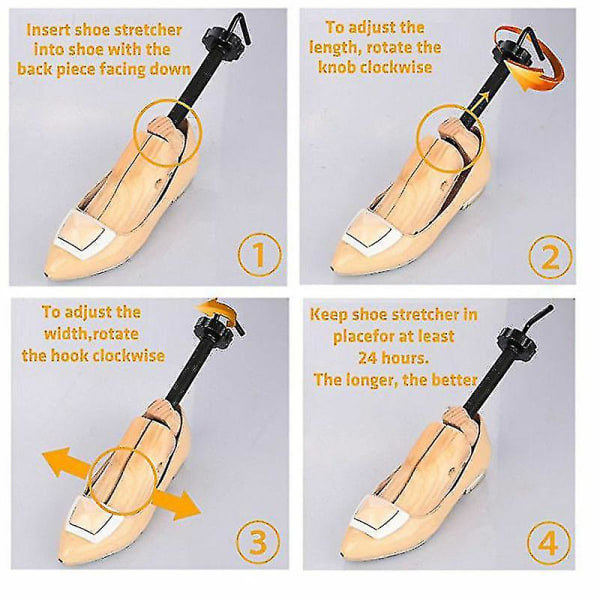 Insert shoe stretcher into shoe with the back piece facing down

1

To adjust the length, rotate the knob clockwise

2

To adjust the width,rotate the hook clockwise

3

Keep shoe stretcher in placefor at least 24 hours. The longer, the better

4