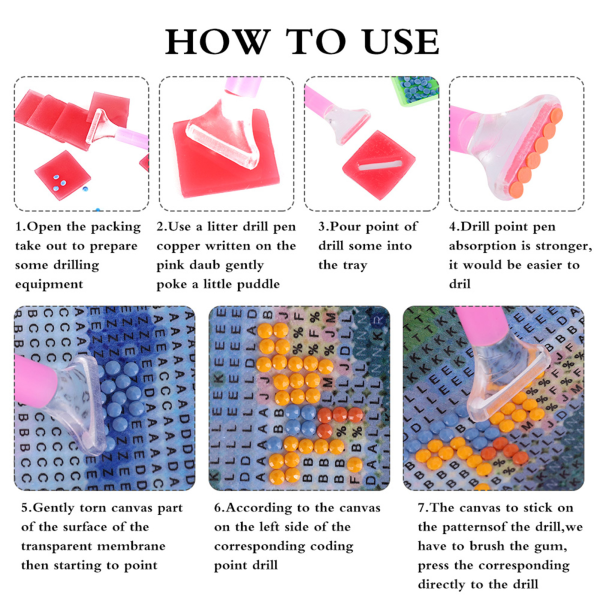 HOW TO USE

1.Open the packing take out to prepare some drilling equipment

2.Use a litter drill pen copper written on the pink daub gently poke a little puddle

3.Pour point of drill some into the tray

4.Drill point pen absorption is stronger, it would be easier to dril

5.Gently torn canvas part of the surface of the transparent membrane then starting to point

6.According to the canvas on the left side of the corresponding coding point drill

7.The canvas to stick on the patternsof the drill,we have to brush the gum, press the corresponding directly to the drill