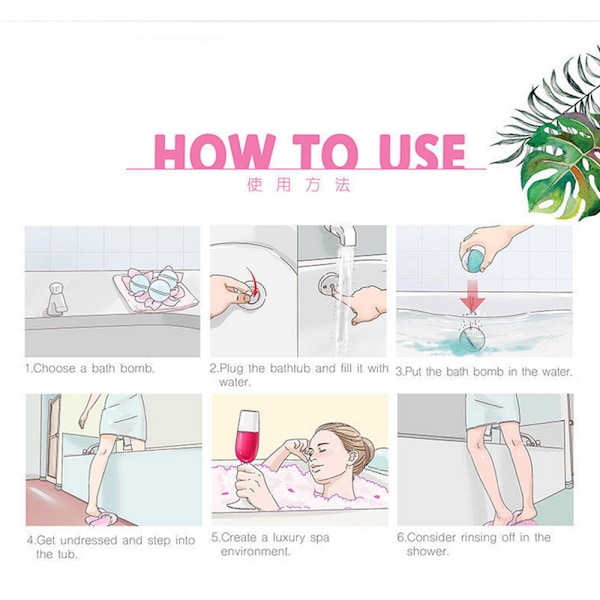 HOW TO USE
使用方法

1.Choose a bath bomb.

2.Plug the bathtub and fill it with water.

3.Put the bath bomb in the water.

4.Get undressed and step into the tub.

5.Create a luxury spa environment.

6.Consider rinsing off in the shower.