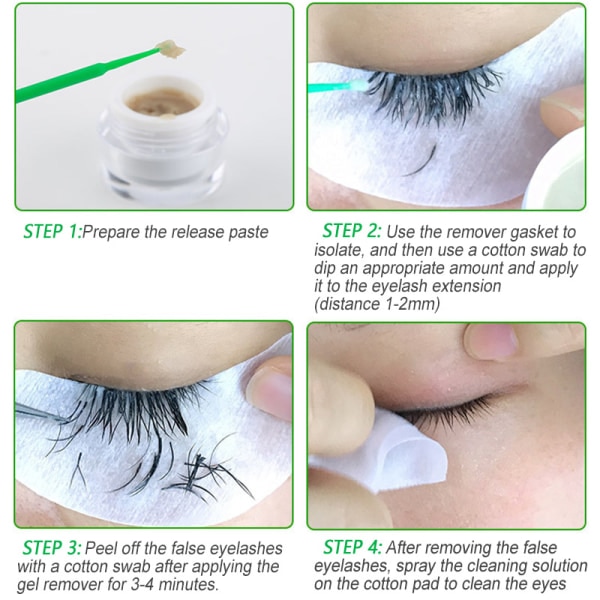 STEP 1:Prepare the release paste

STEP 2: Use the remover gasket to isolate, and then use a cotton swab to dip an appropriate amount and apply it to the eyelash extension (distance 1-2mm)

STEP 3: Peel off the false eyelashes with a cotton swab after applying the gel remover for 3-4 minutes.

STEP 4: After removing the false eyelashes, spray the cleaning solution on the cotton pad to clean the eyes