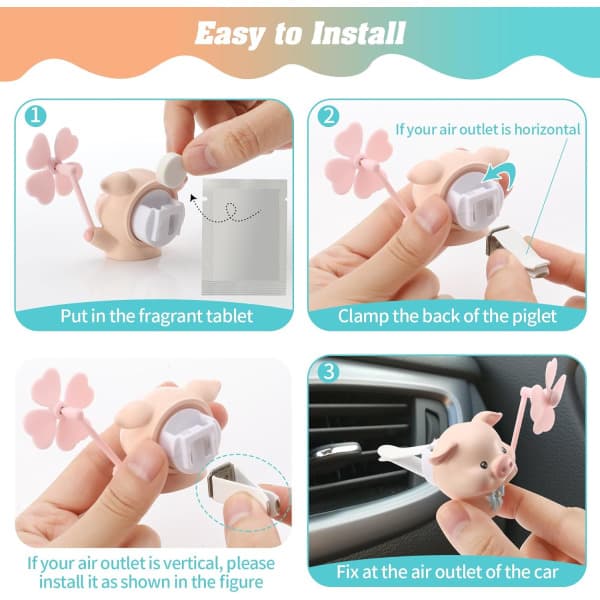 Easy to Install

1

Put in the fragrant tablet

2

If your air outlet is horizontal

Clamp the back of the piglet

If your air outlet is vertical, please install it as shown in the figure

3

Fix at the air outlet of the car