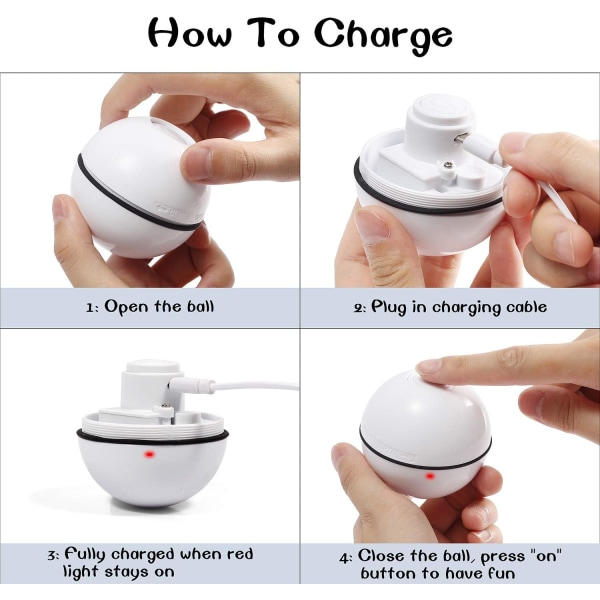 How To Charge

1: Open the ball

2: Plug in charging cable

3: Fully charged when red light stays on

4: Close the ball, press "on" button to have fun