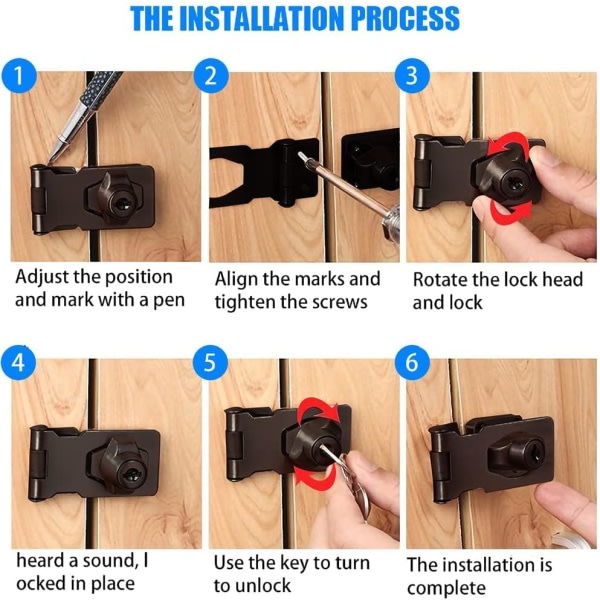 THE INSTALLATION PROCESS

1

Adjust the position and mark with a pen

2

Align the marks and tighten the screws

3

Rotate the lock head and lock

4

heard a sound, l ocked in place

5

Use the key to turn to unlock

6

The installation is complete