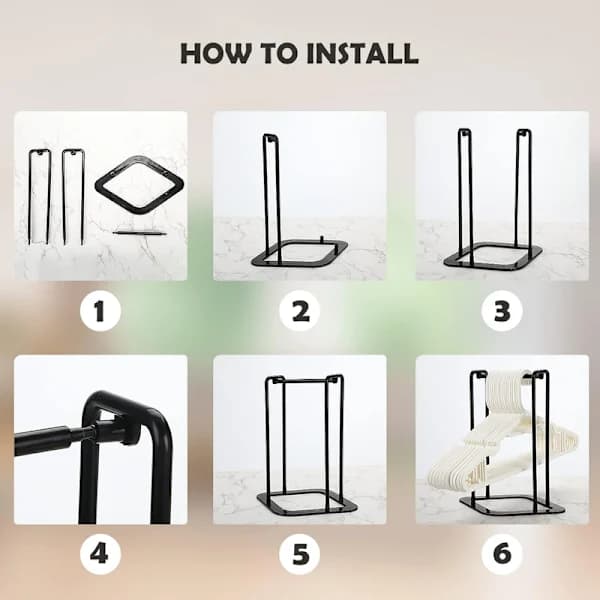 HOW TO INSTALL

1

2

3

4

5

6