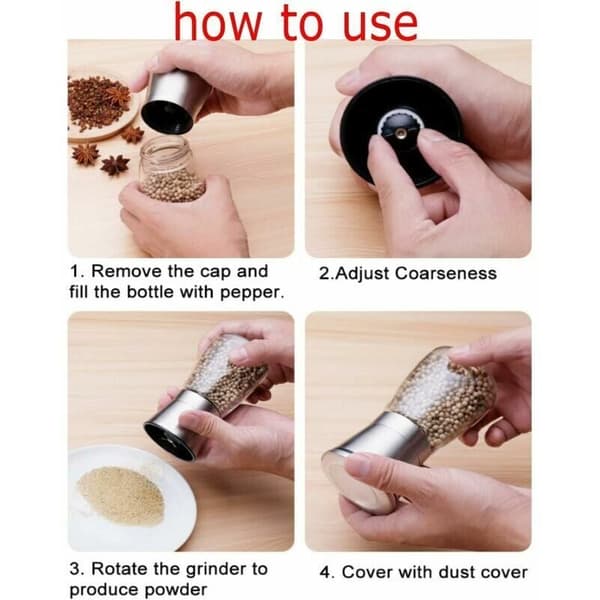 how to use

1. Remove the cap and fill the bottle with pepper.

2.Adjust Coarseness

3. Rotate the grinder to produce powder

4. Cover with dust cover