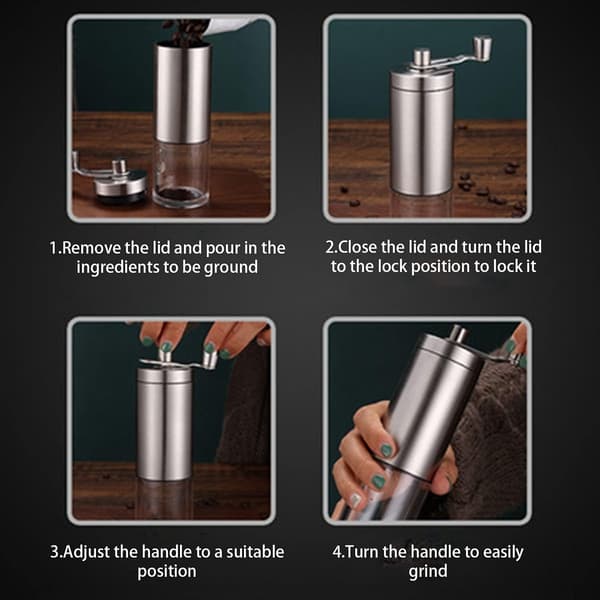 1.Remove the lid and pour in the ingredients to be ground

2.Close the lid and turn the lid to the lock position to lock it

3.Adjust the handle to a suitable position

4.Turn the handle to easily grind