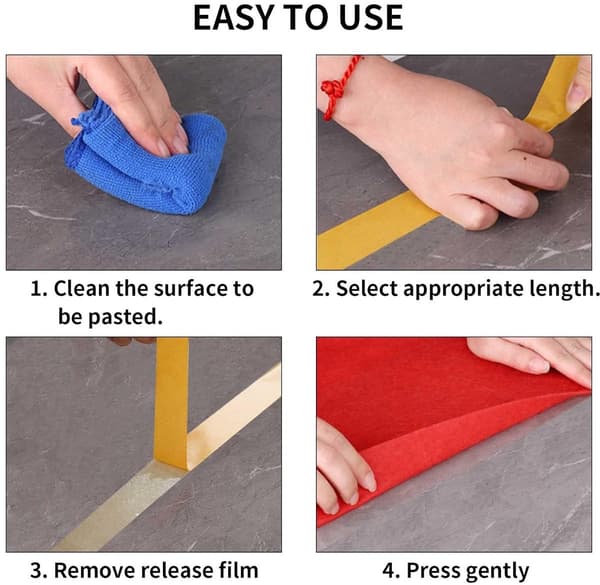 EASY TO USE

1. Clean the surface to be pasted.

2. Select appropriate length.

3. Remove release film

4. Press gently