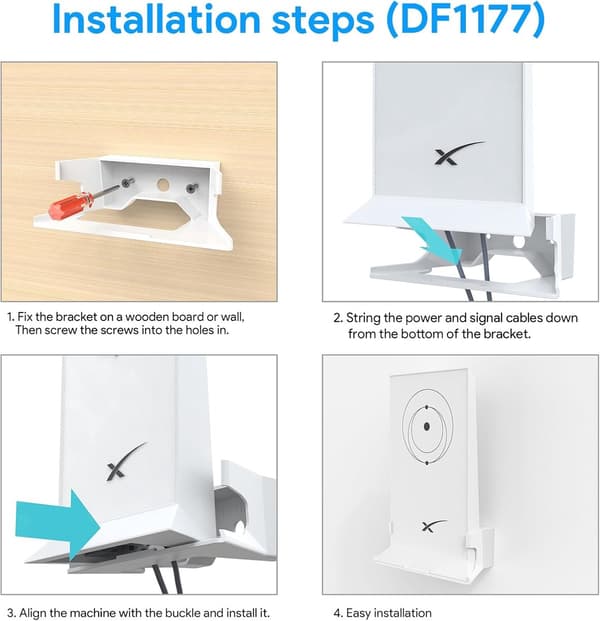 Installation steps (DF1177)

1. Fix the bracket on a wooden board or wall, Then screw the screws into the holes in.

2. String the power and signal cables down from the bottom of the bracket.

3. Align the machine with the buckle and install it.

4. Easy installation