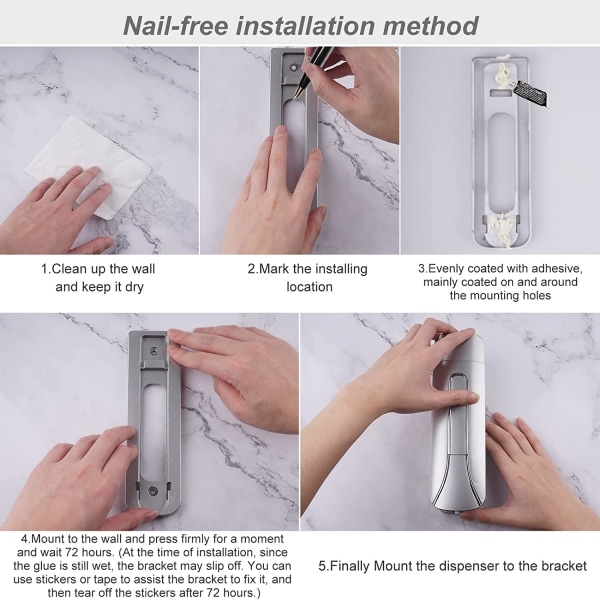 Nail-free installation method

1.Clean up the wall and keep it dry

2.Mark the installing location

3.Evenly coated with adhesive, mainly coated on and around the mounting holes

4.Mount to the wall and press firmly for a moment and wait 72 hours. (At the time of installation, since the glue is still wet, the bracket may slip off. You can use stickers or tape to assist the bracket to fix it, and then tear off the stickers after 72 hours.)

5.Finally Mount the dispenser to the bracket