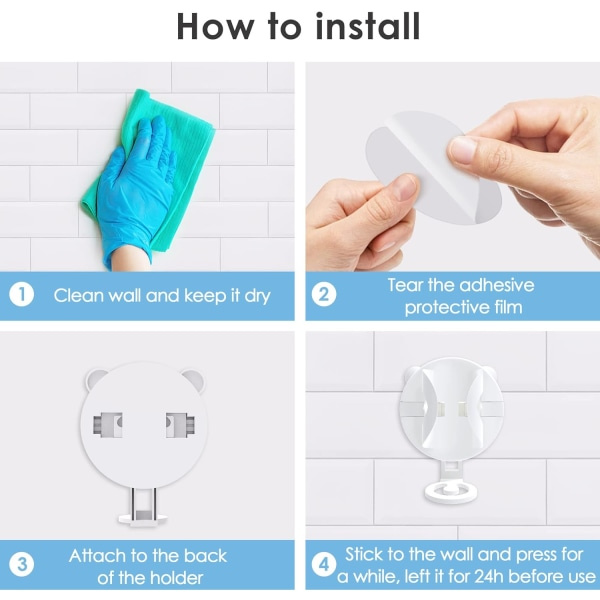 How to install

1 Clean wall and keep it dry

2 Tear the adhesive protective film

3 Attach to the back of the holder

4 Stick to the wall and press for a while, left it for 24h before use