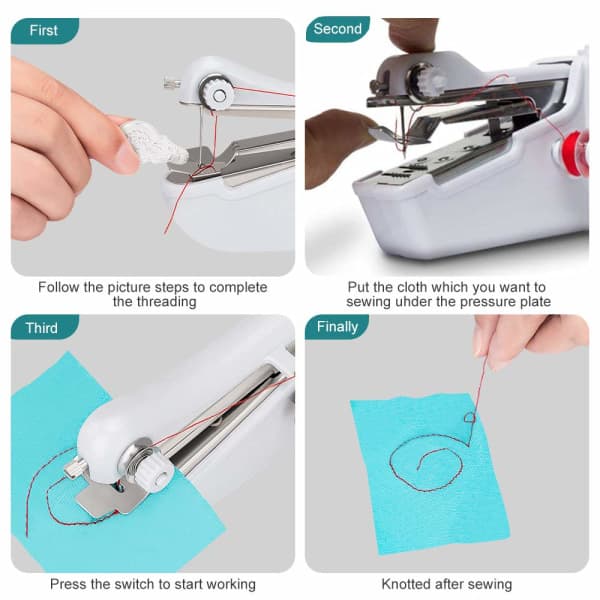 First

Follow the picture steps to complete the threading

Second

Put the cloth which you want to sewing uhder the pressure plate

Third

Press the switch to start working

Finally

Knotted after sewing