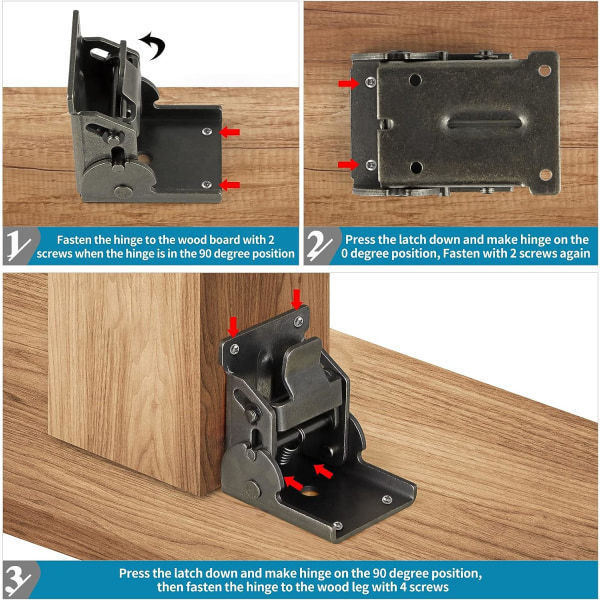 1

Fasten the hinge to the wood board with 2 screws when the hinge is in the 90 degree position

2

Press the latch down and make hinge on the 0 degree position, Fasten with 2 screws again

3

Press the latch down and make hinge on the 90 degree position, then fasten the hinge to the wood leg with 4 screws