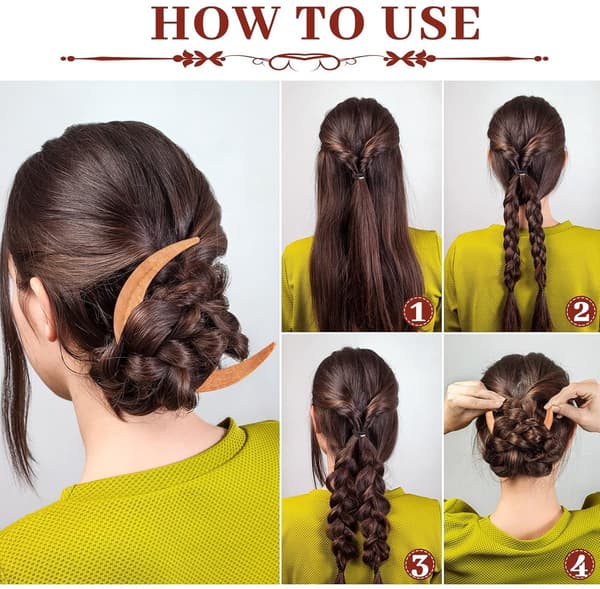 HOW TO USE

1

2

3

4