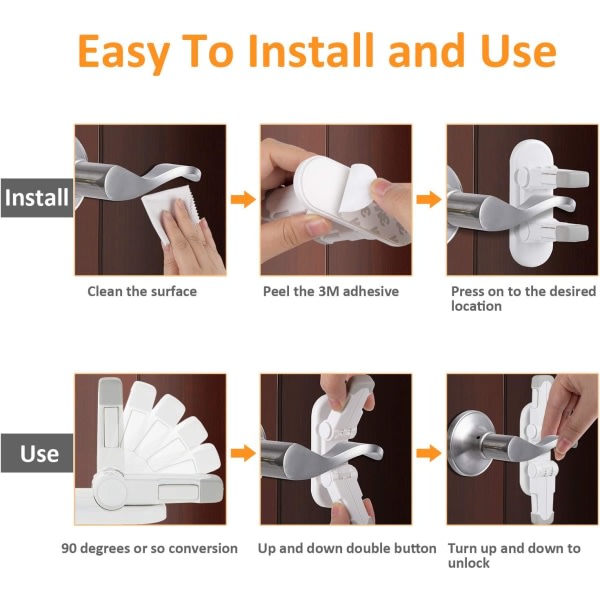 Easy To Install and Use

Install

Clean the surface

Peel the 3M adhesive

Press on to the desired location

Use

90 degrees or so conversion

Up and down double button

Turn up and down to unlock