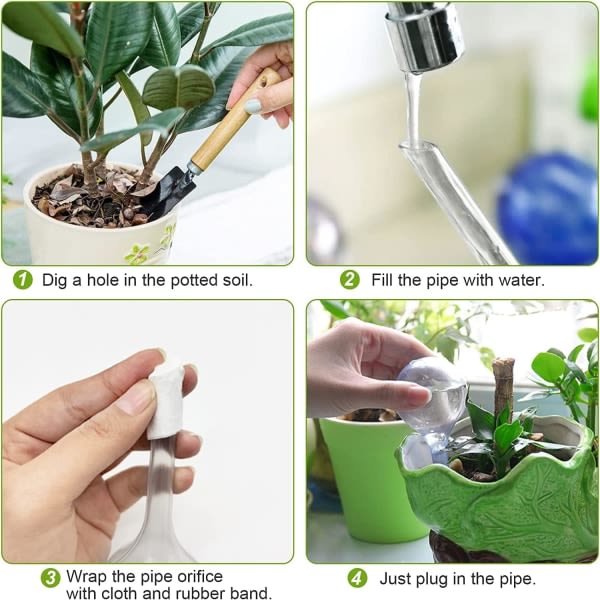 1 Dig a hole in the potted soil.

2 Fill the pipe with water.

3 Wrap the pipe orifice with cloth and rubber band.

4 Just plug in the pipe.