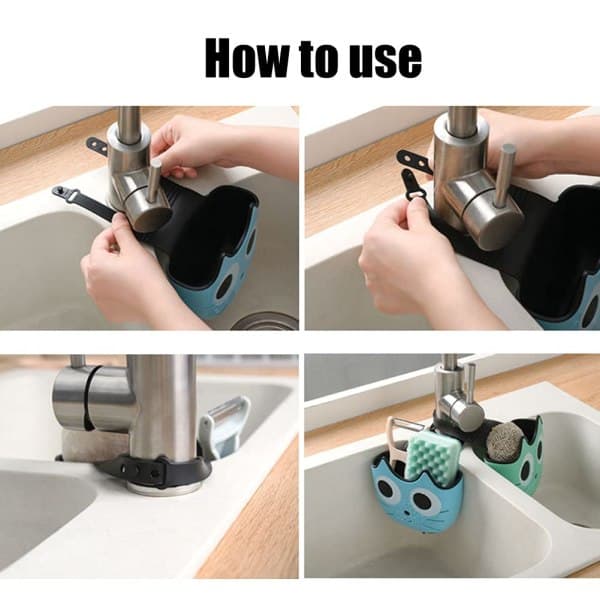 How to use