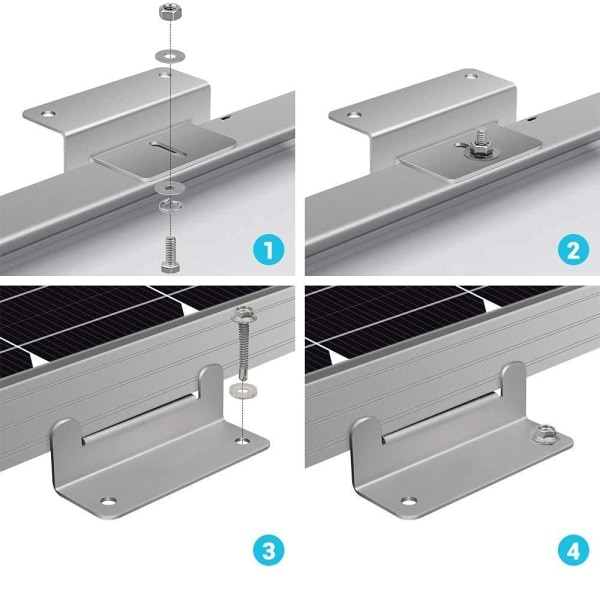 1
2
3
4