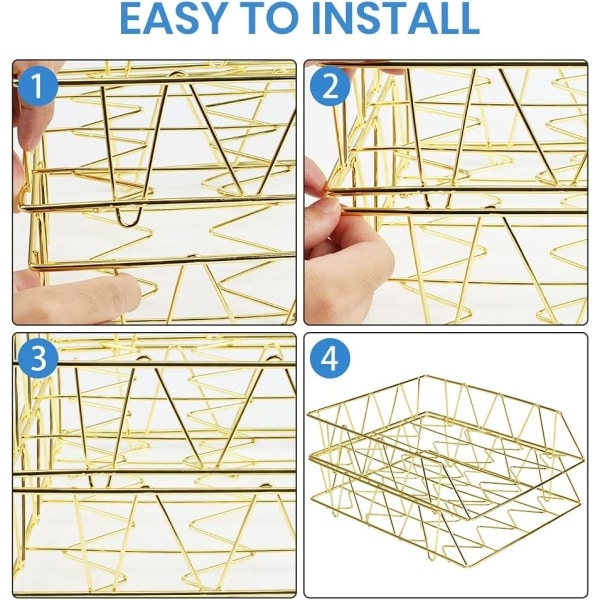 EASY TO INSTALL

1

2

3

4