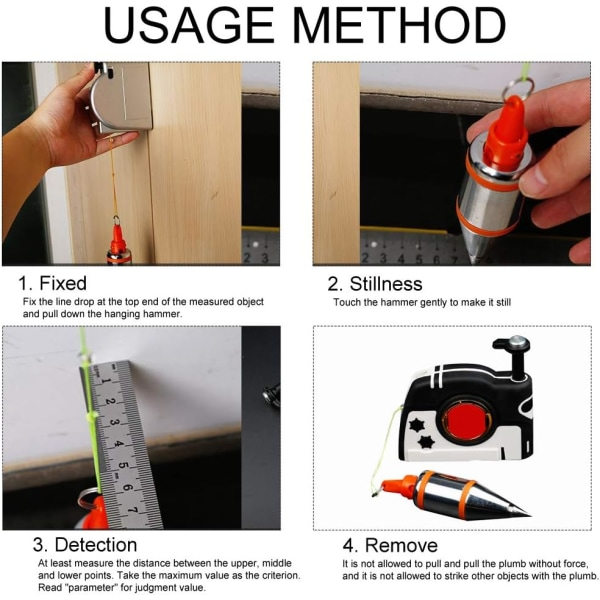 USAGE METHOD

2 3

2 3 4 5 6 7

1. Fixed
Fix the line drop at the top end of the measured object and pull down the hanging hammer.

2. Stillness
Touch the hammer gently to make it still

1 2 3 4 5 6 7

3. Detection
At least measure the distance between the upper, middle and lower points. Take the maximum value as the criterion. Read "parameter" for judgment value.

4. Remove
It is not allowed to pull and pull the plumb without force, and it is not allowed to strike other objects with the plumb.