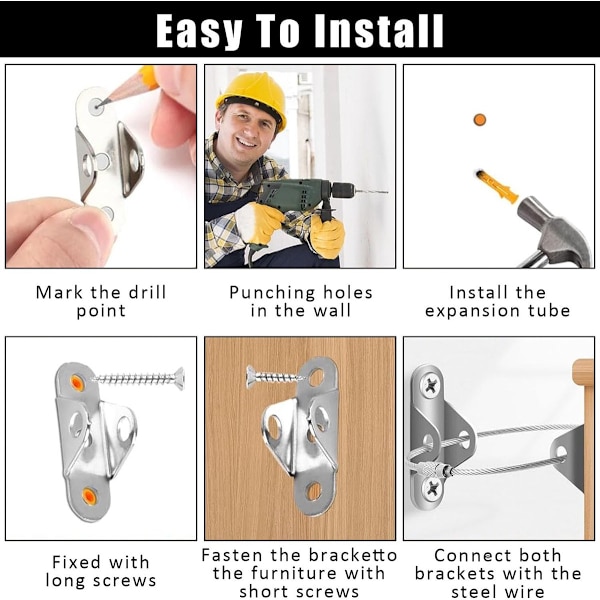 Easy To Install

Mark the drill point

Punching holes in the wall

Install the expansion tube

Fixed with long screws

Fasten the bracketto the furniture with short screws

Connect both brackets with the steel wire