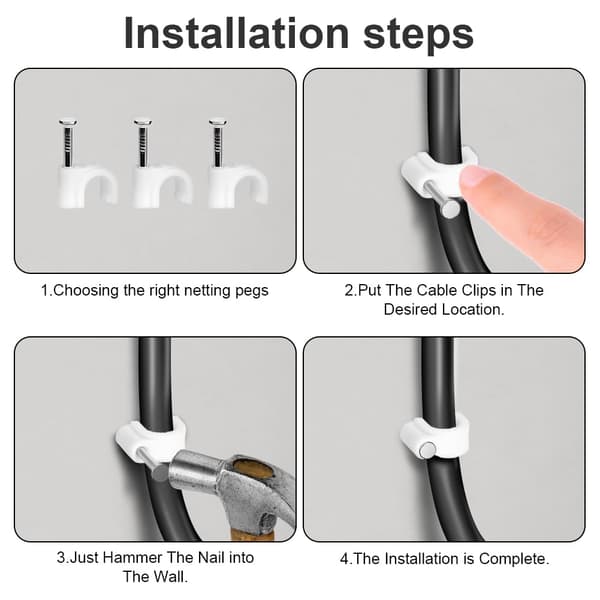 Installation steps

1.Choosing the right netting pegs

2.Put The Cable Clips in The Desired Location.

3.Just Hammer The Nail into The Wall.

4.The Installation is Complete.