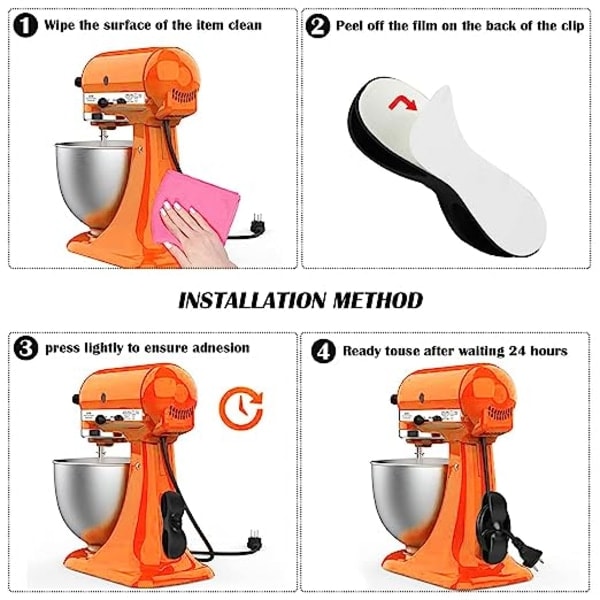 1 Wipe the surface of the item clean

2 Peel off the film on the back of the clip

INSTALLATION METHOD

3 press lightly to ensure adnesion

4 Ready touse after waiting 24 hours