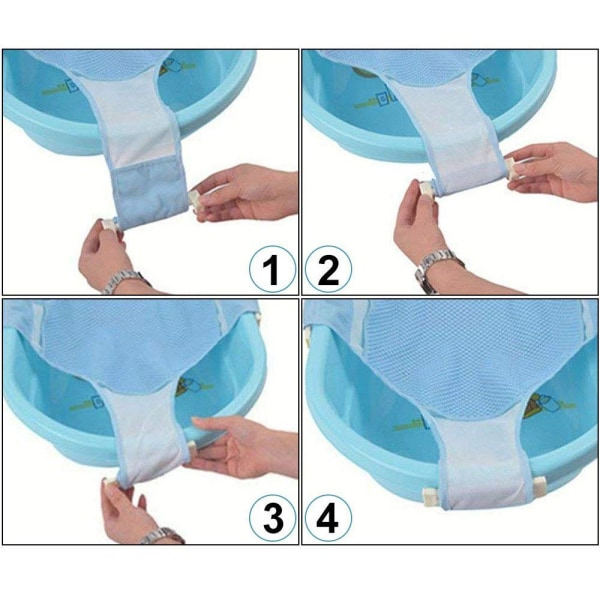 1
2
3
4