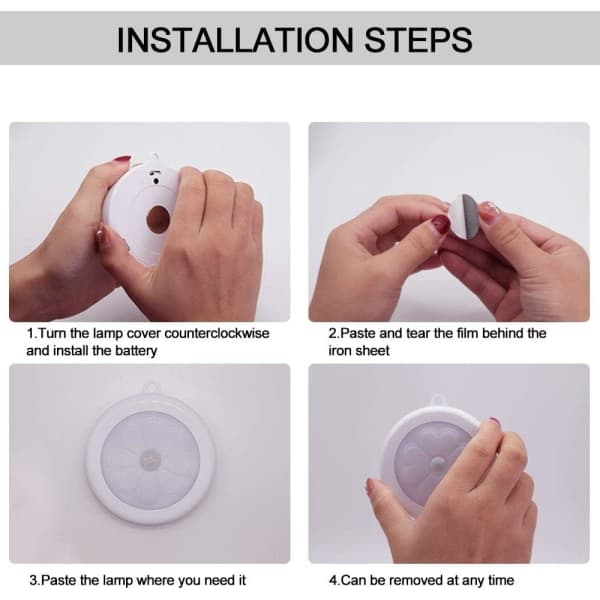 INSTALLATION STEPS

1.Turn the lamp cover counterclockwise and install the battery

2.Paste and tear the film behind the iron sheet

3.Paste the lamp where you need it

4.Can be removed at any time